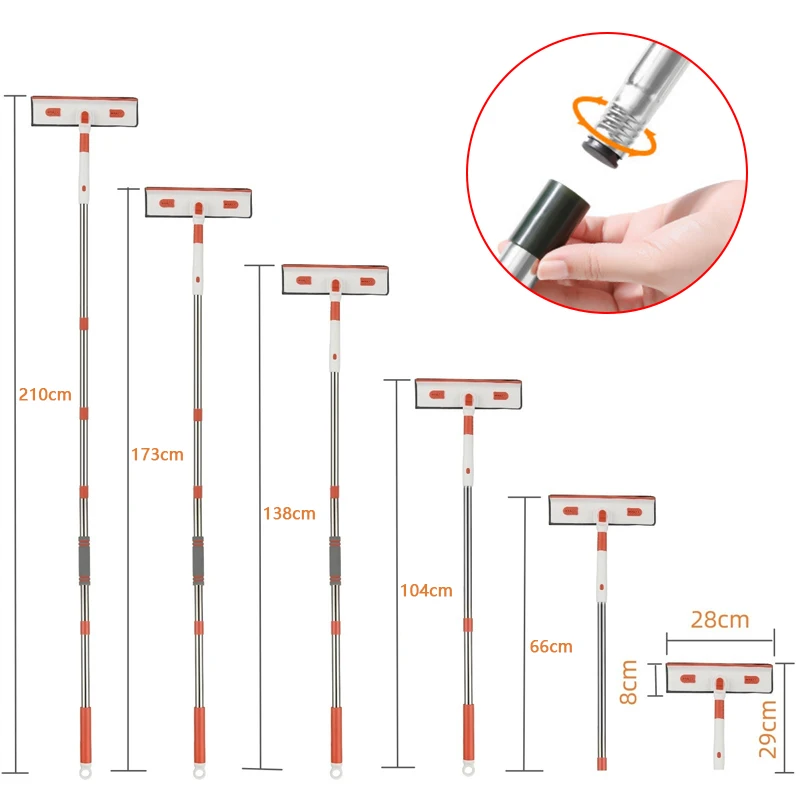 210cm

173cm

138cm

104cm

66cm

28cm

8cm

29cm