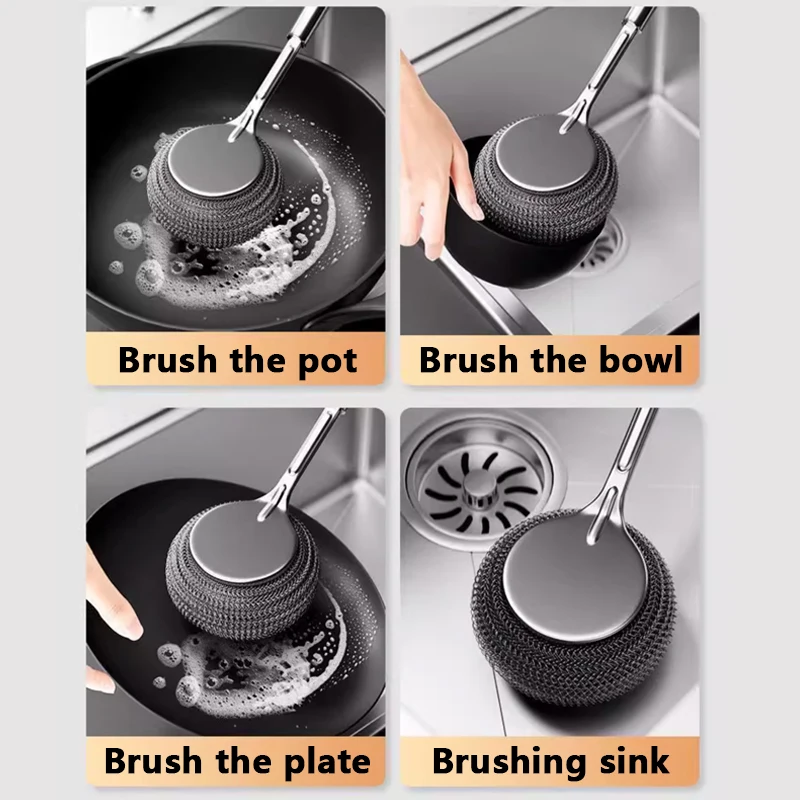 Brush the pot

Brush the bowl

Brush the plate

Brushing sink