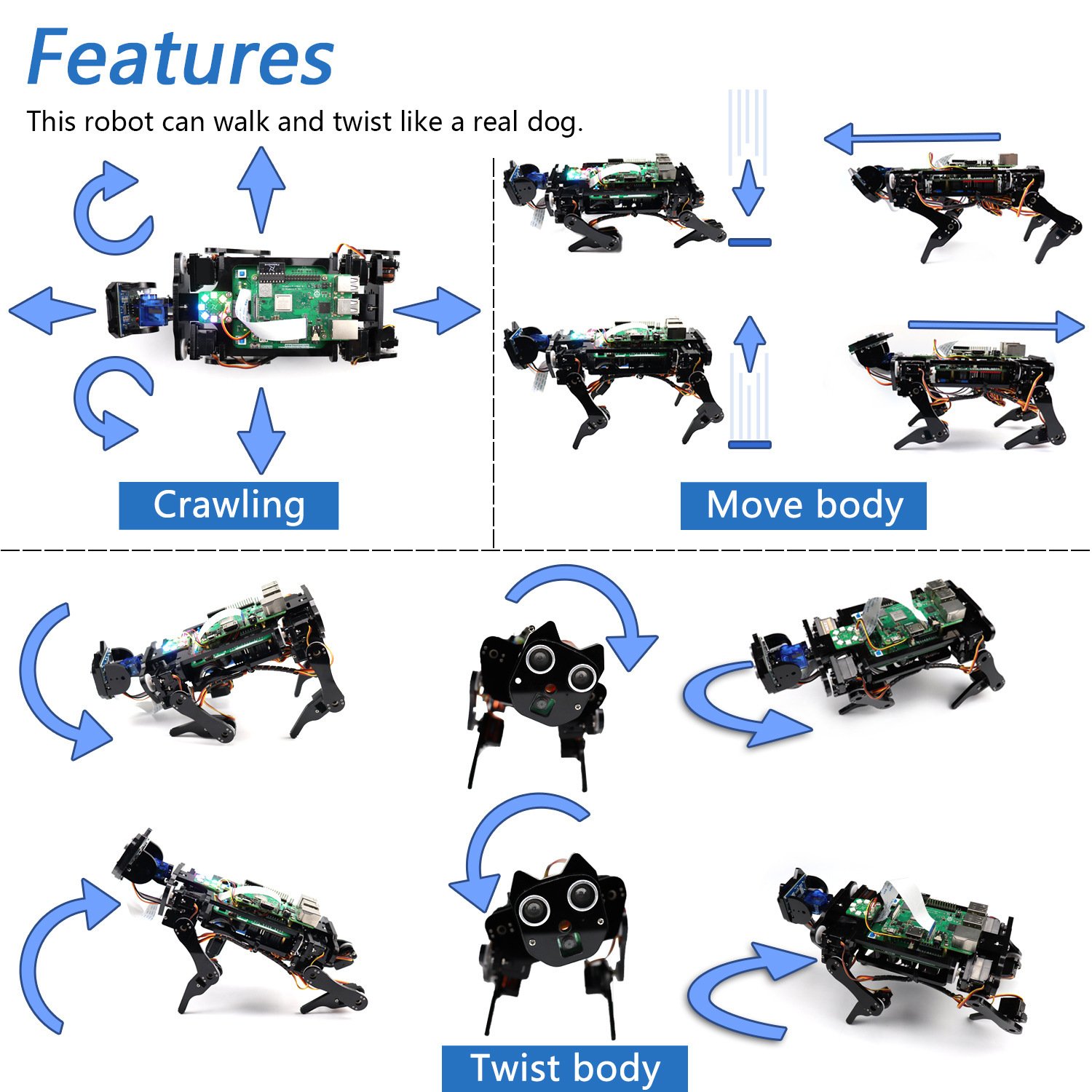 Features

This robot can walk and twist like a real dog.

Crawling

Move body

Twist body