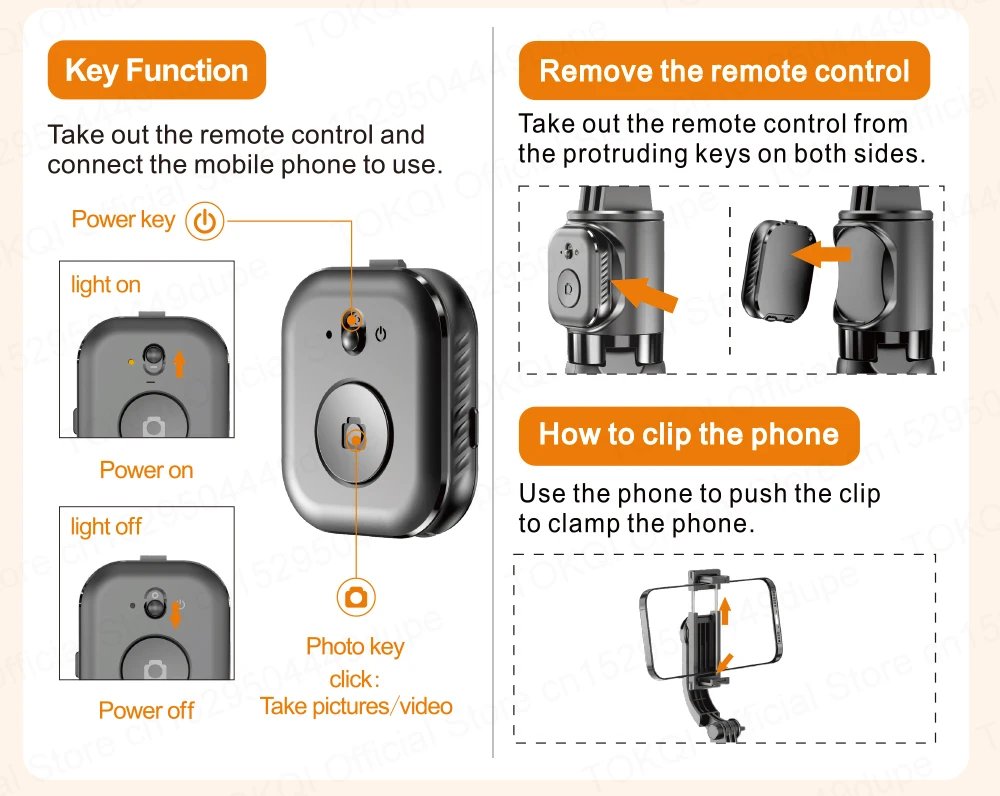 Key Function

Take out the remote control and connect the mobile phone to use.

Power key

light on

Power on

light off

Power off

Photo key
click:
Take pictures/video

Remove the remote control

Take out the remote control from the protruding keys on both sides.

How to clip the phone

Use the phone to push the clip to clamp the phone.

TOKQI Official Store cn1529504449dupe